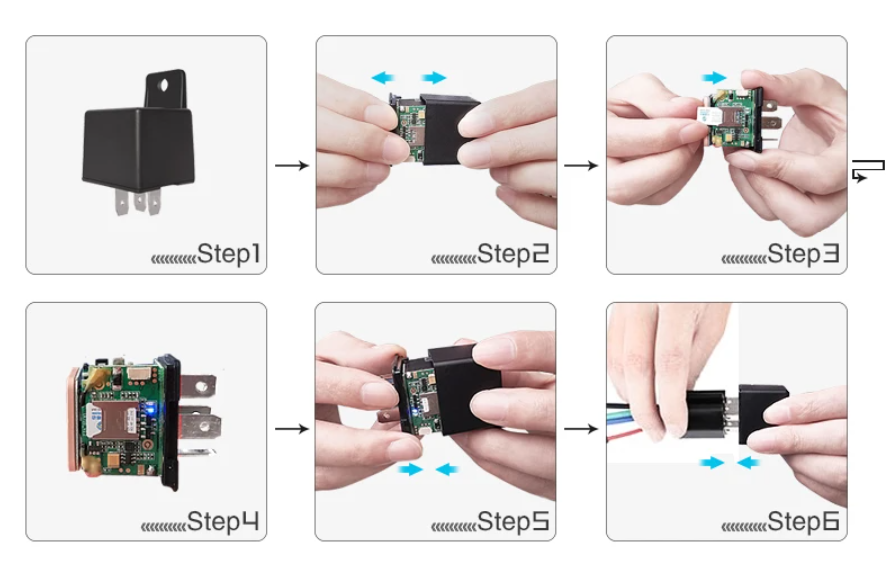 Step1

Step2

Step3

Step4

Step5

Step6